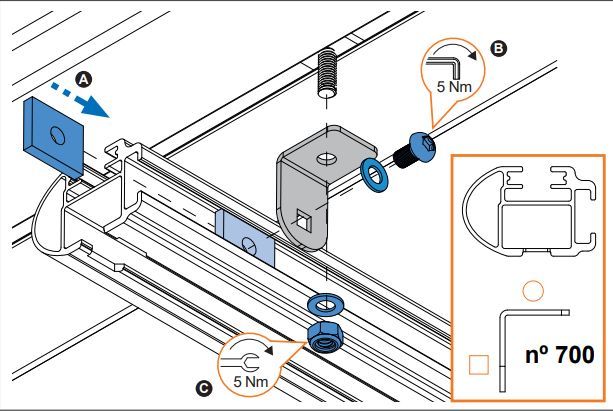 A

B

5 Nm

5 Nm

C

nº 700