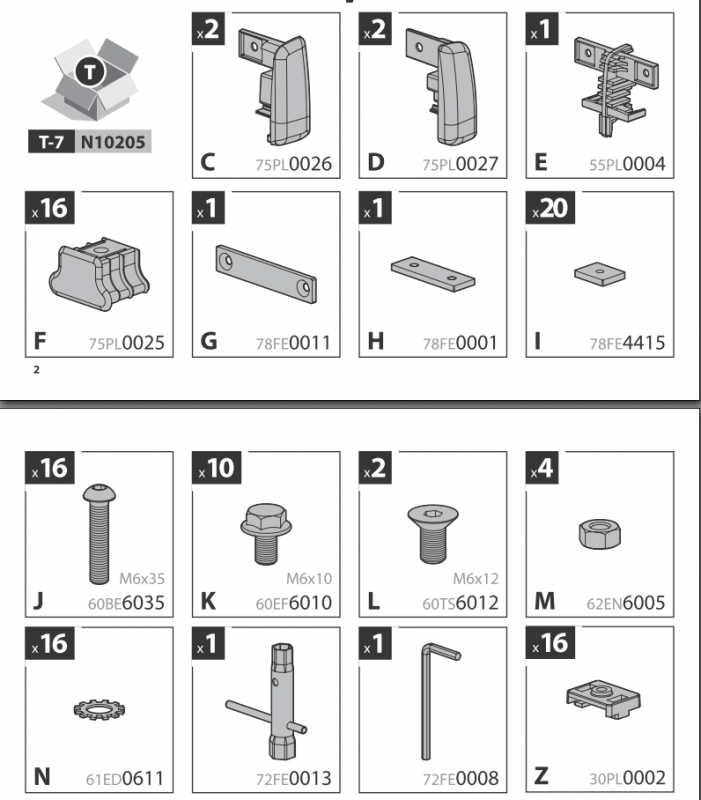 T

T-7 N10205

x2
C 75PL0026

x2
D 75PL0027

x1
E 55PL0004

x16
F 75PL0025

x1
G 78FE0011

x1
H 78FE0001

x20
I 78FE4415

2

x16
M6x35
J 60BE6035

x10
M6x10
K 60EF6010

x2
M6x12
L 60TS6012

x4
M 62EN6005

x16
N 61ED0611

x1
72FE0013

x1
72FE0008

x16
Z 30PL0002