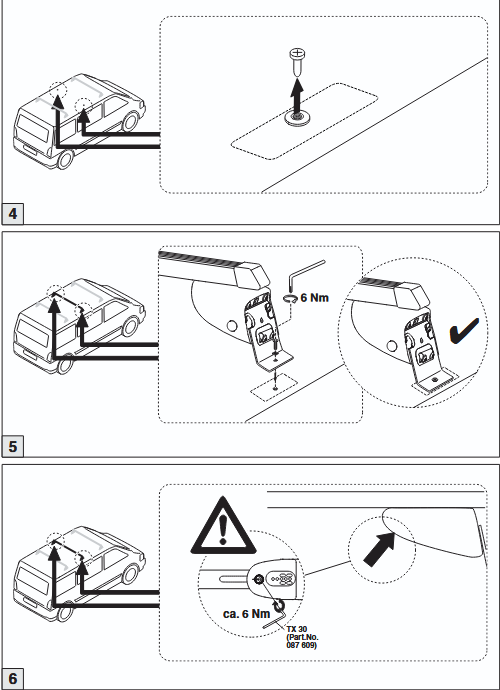 4

6 Nm

5

ca. 6 Nm

TX 30 (Part.No. 087 609)

6