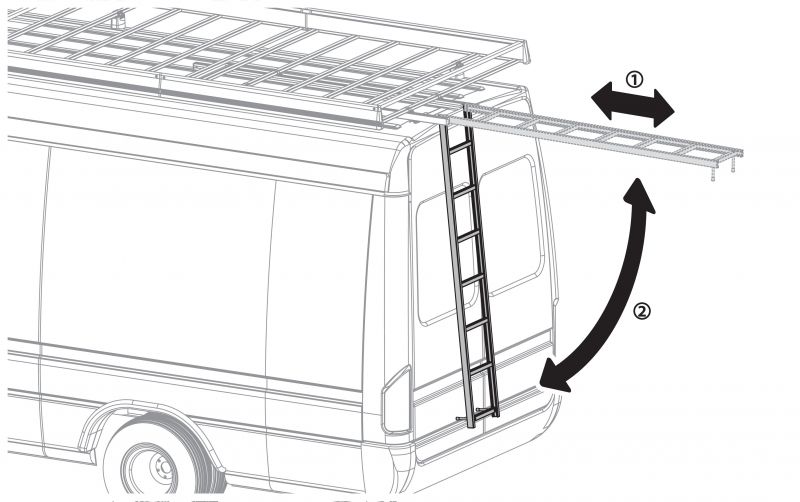 ①

②